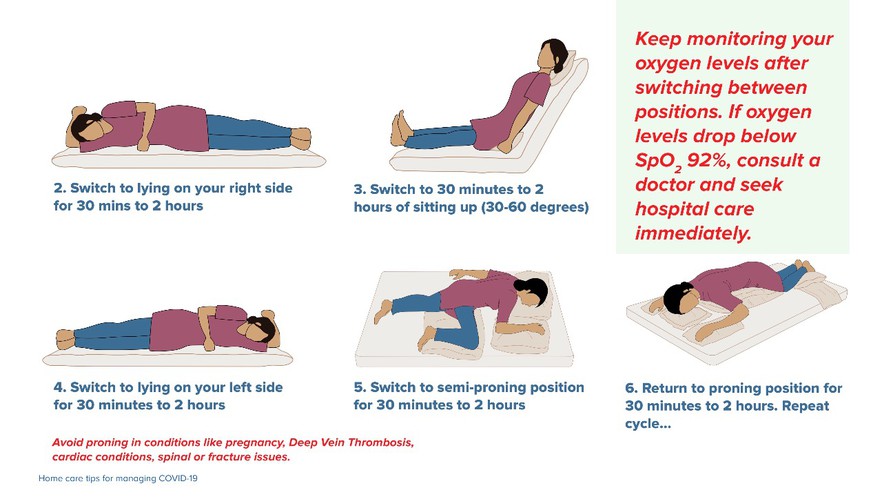 2. Switch to lying on your right side for 30 mins to 2 hours

3. Switch to 30 minutes to 2 hours of sitting up (30-60 degrees)

Keep monitoring your oxygen levels after switching between positions. If oxygen levels drop below $SpO_2$ 92%, consult a doctor and seek hospital care immediately.

4. Switch to lying on your left side for 30 minutes to 2 hours

5. Switch to semi-proning position for 30 minutes to 2 hours

6. Return to proning position for 30 minutes to 2 hours. Repeat cycle...

Avoid proning in conditions like pregnancy, Deep Vein Thrombosis, cardiac conditions, spinal or fracture issues.

Home care tips for managing COVID-19