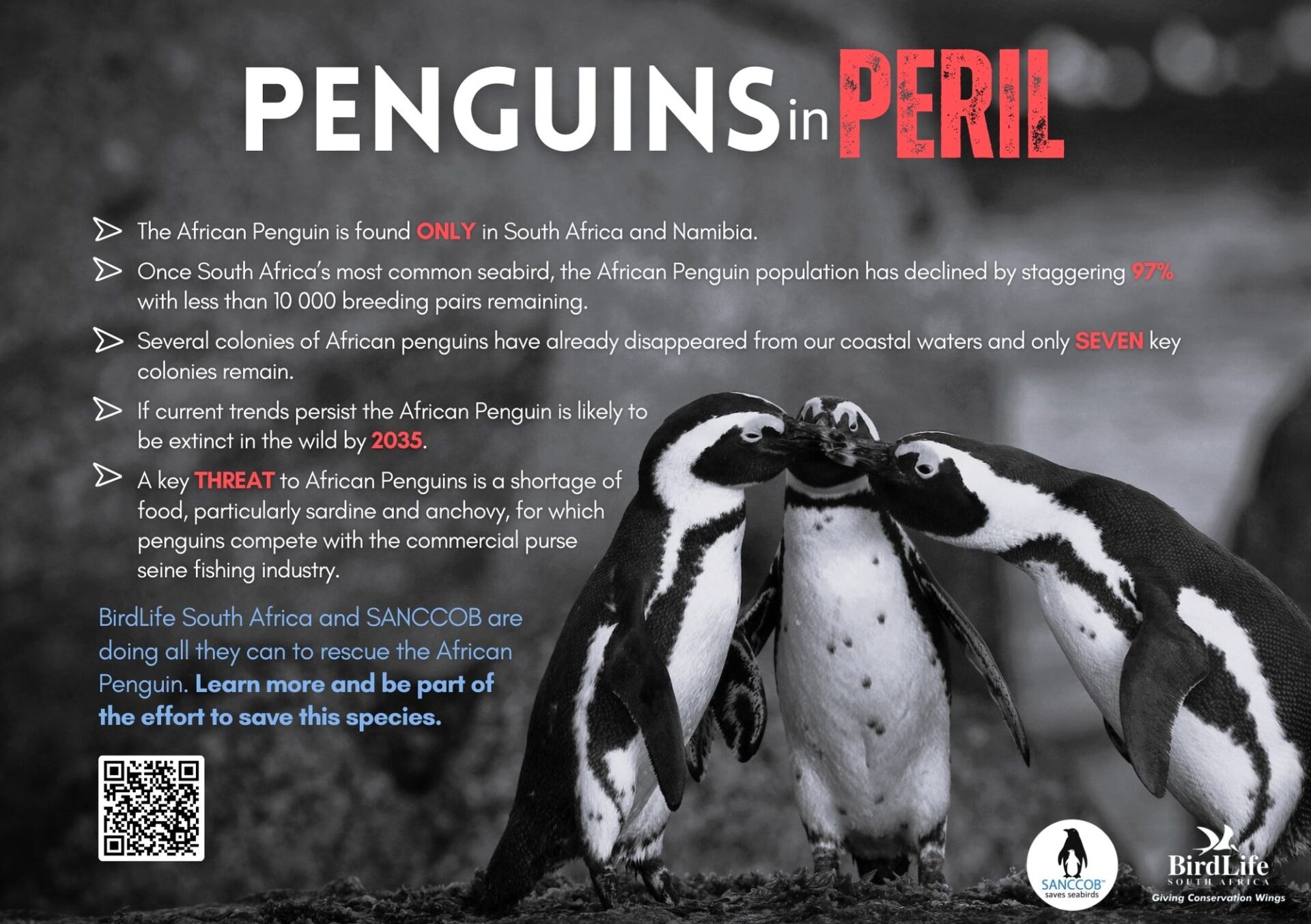 PENGUINS in PERIL

The African Penguin is found ONLY in South Africa and Namibia.

Once South Africa's most common seabird, the African Penguin population has declined by staggering 97% with less than 10 000 breeding pairs remaining.

Several colonies of African penguins have already disappeared from our coastal waters and only SEVEN key colonies remain.

If current trends persist the African Penguin is likely to be extinct in the wild by 2035.

A key THREAT to African Penguins is a shortage of food, particularly sardine and anchovy, for which penguins compete with the commercial purse seine fishing industry.

BirdLife South Africa and SANCCOB are doing all they can to rescue the African Penguin. Learn more and be part of the effort to save this species.

SANCCOB saves seabirds

BirdLife SOUTH AFRICA
Giving Conservation Wings